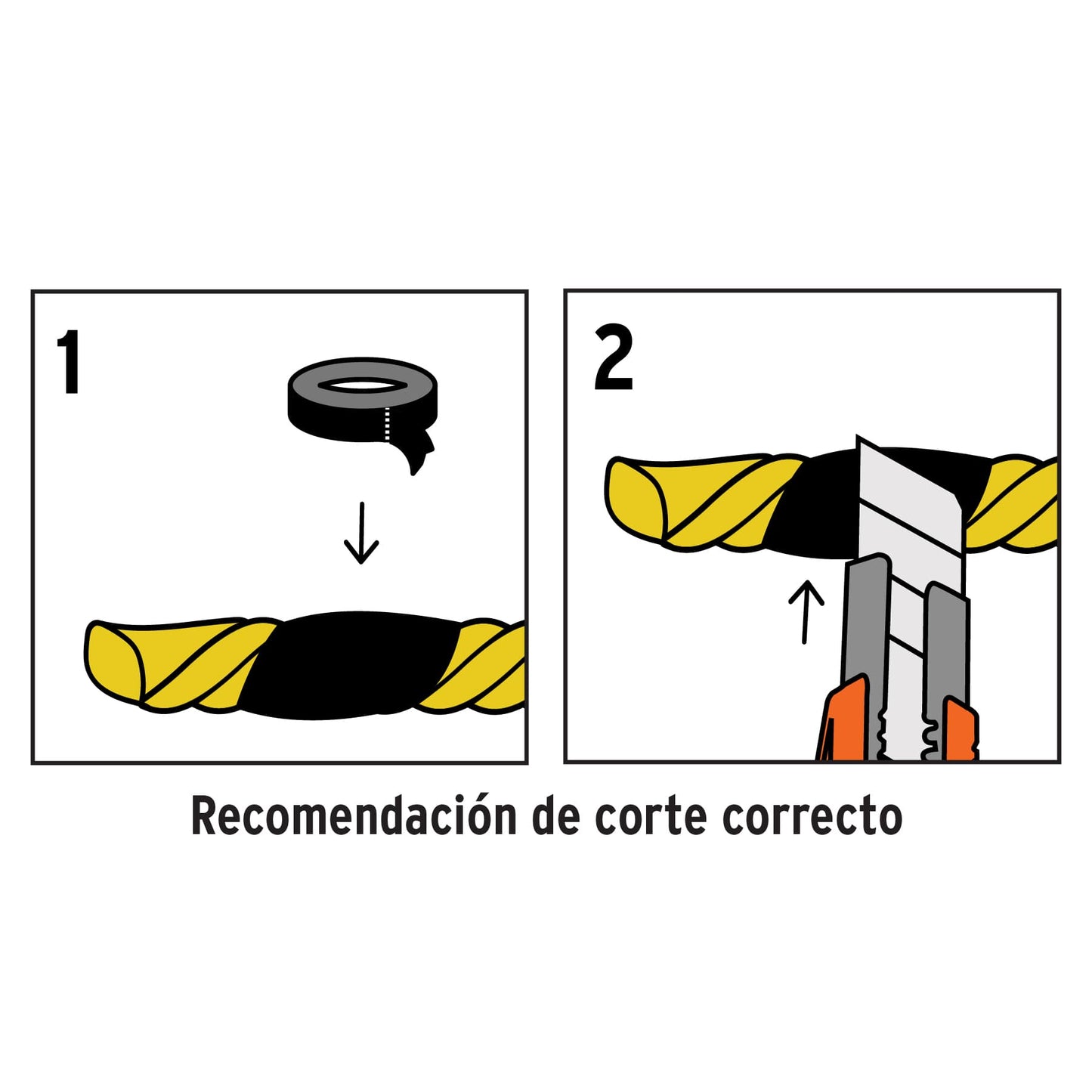 1

2

Recomendación de corte correcto