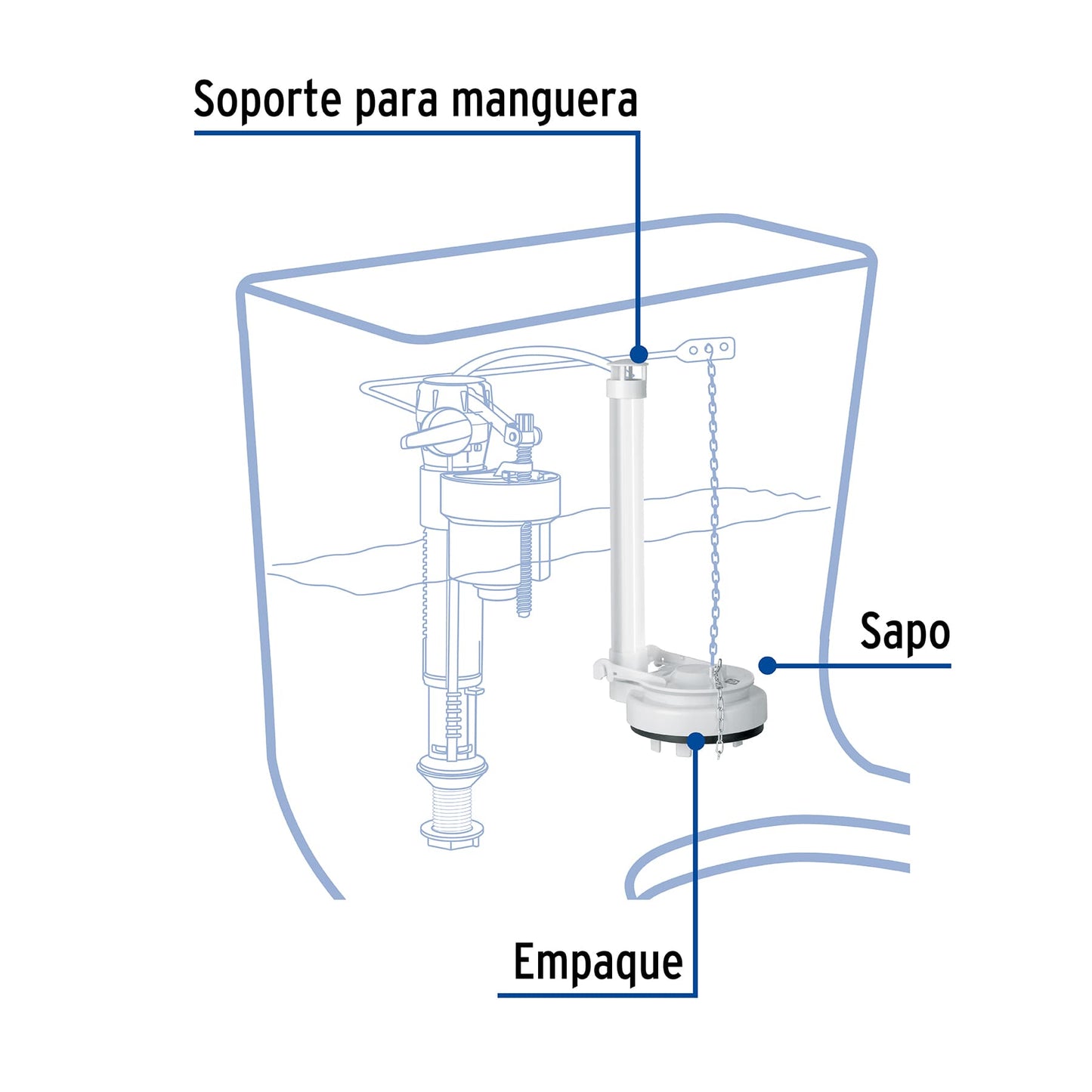 Soporte para manguera

Sapo

Empaque