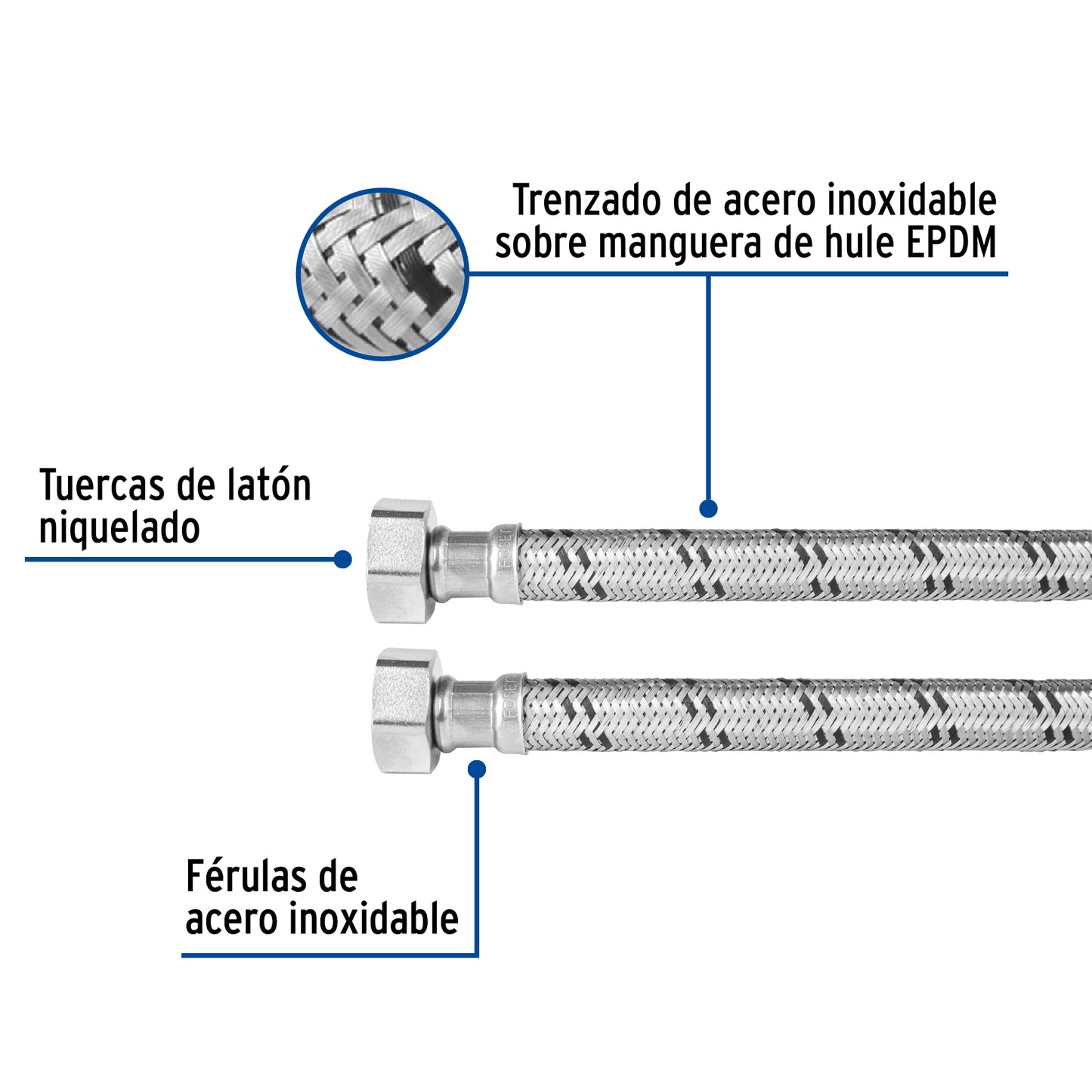 Trenzado de acero inoxidable sobre manguera de hule EPDM

Tuercas de latón niquelado

FOSET

FOSET

Férulas de acero inoxidable