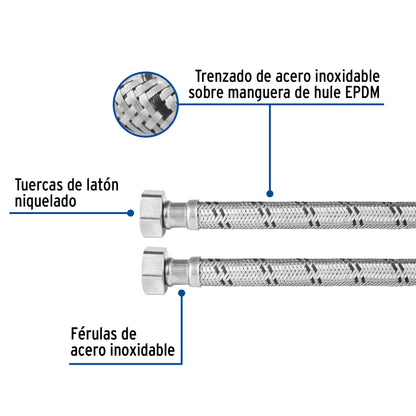 Trenzado de acero inoxidable sobre manguera de hule EPDM

Tuercas de latón niquelado

Férulas de acero inoxidable