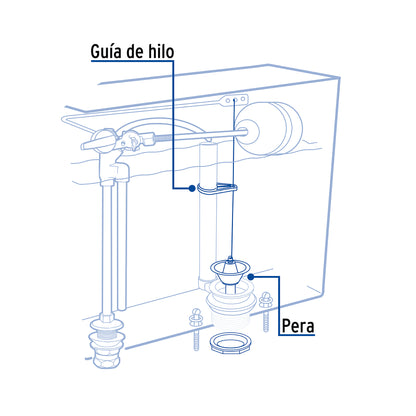 Guía de hilo

Pera