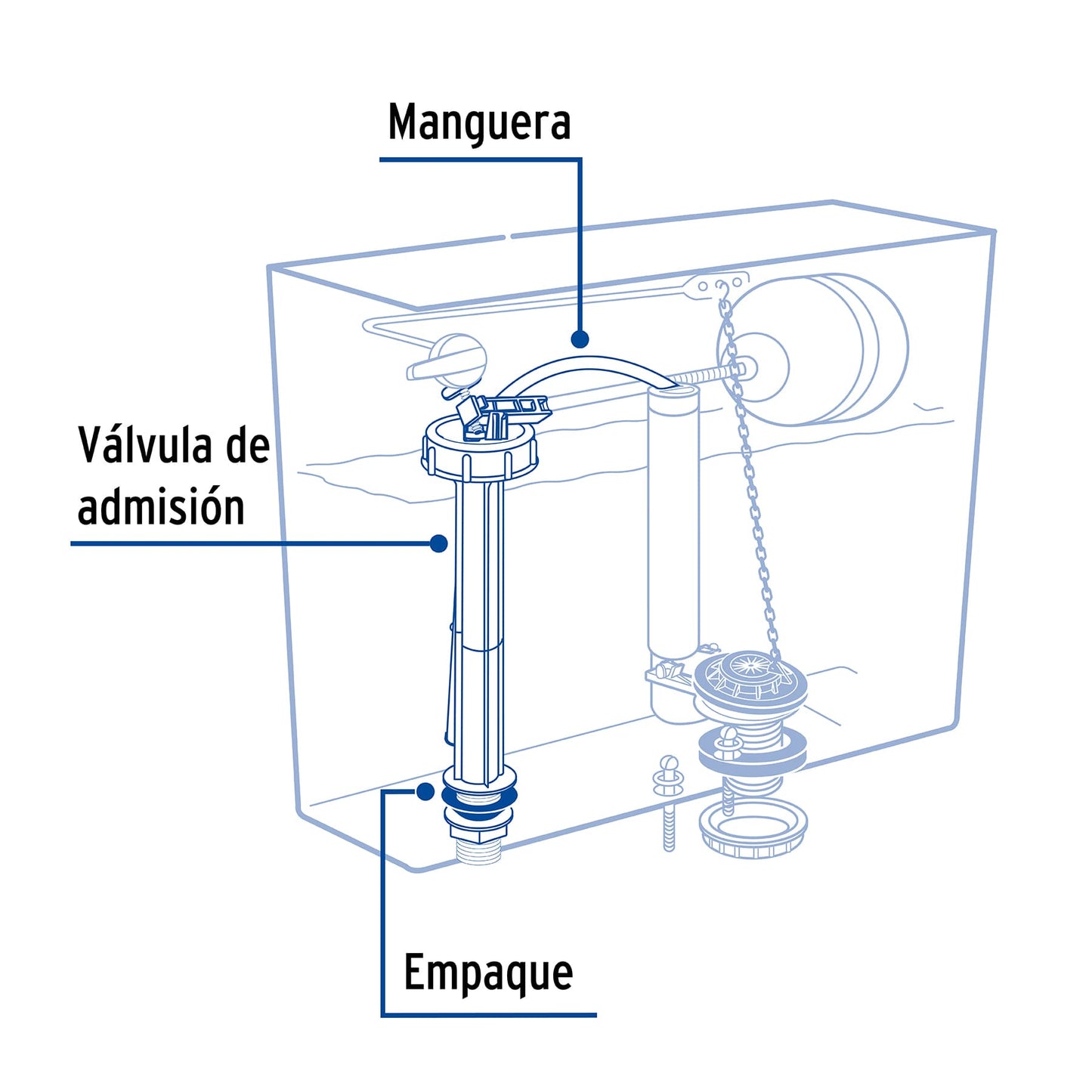 Manguera

Válvula de admisión

Empaque