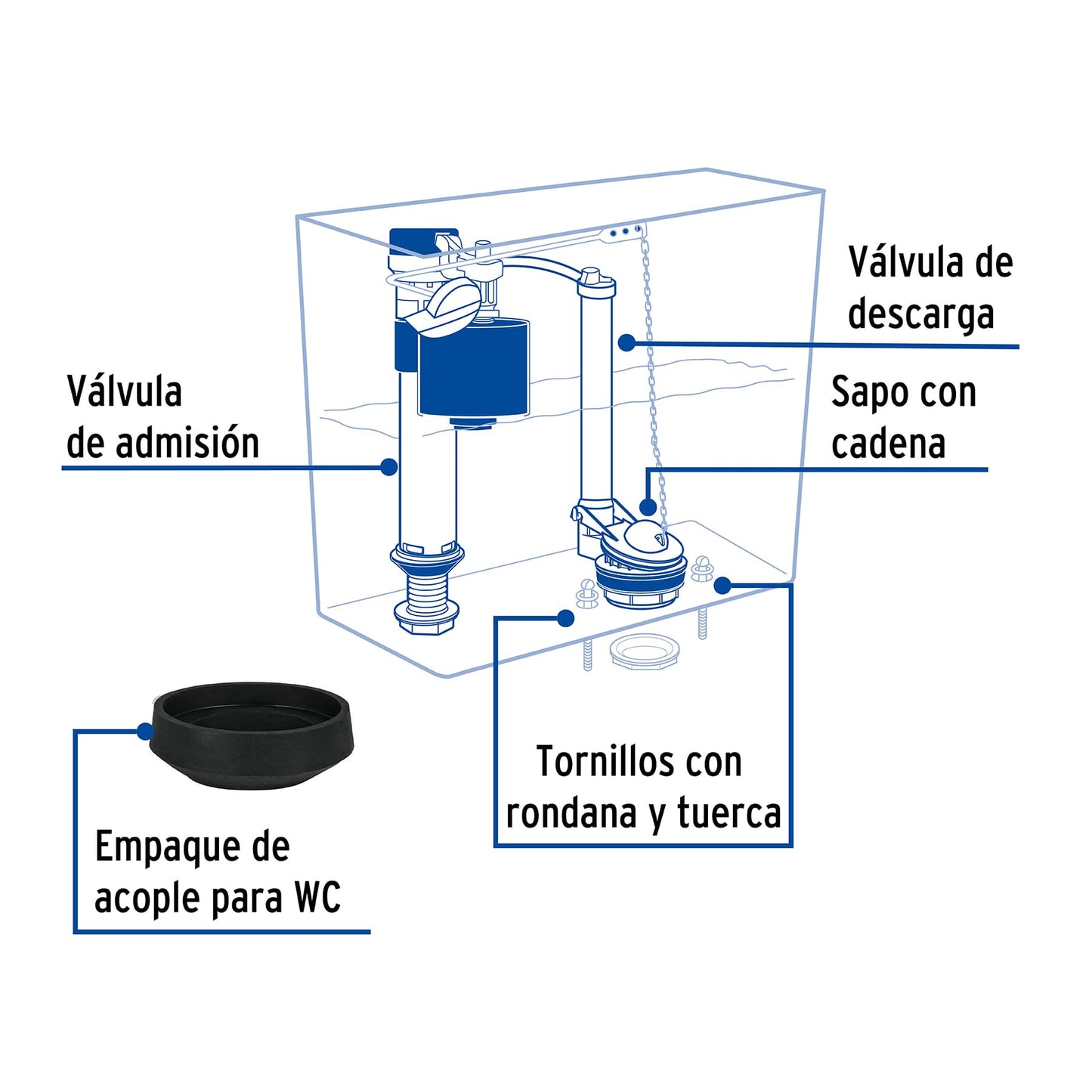 Válvula de descarga

Válvula de admisión

Sapo con cadena

Tornillos con rondana y tuerca

Empaque de acople para WC