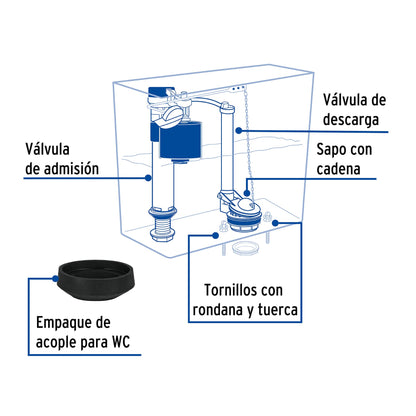 Válvula de descarga

Válvula de admisión

Sapo con cadena

Tornillos con rondana y tuerca

Empaque de acople para WC