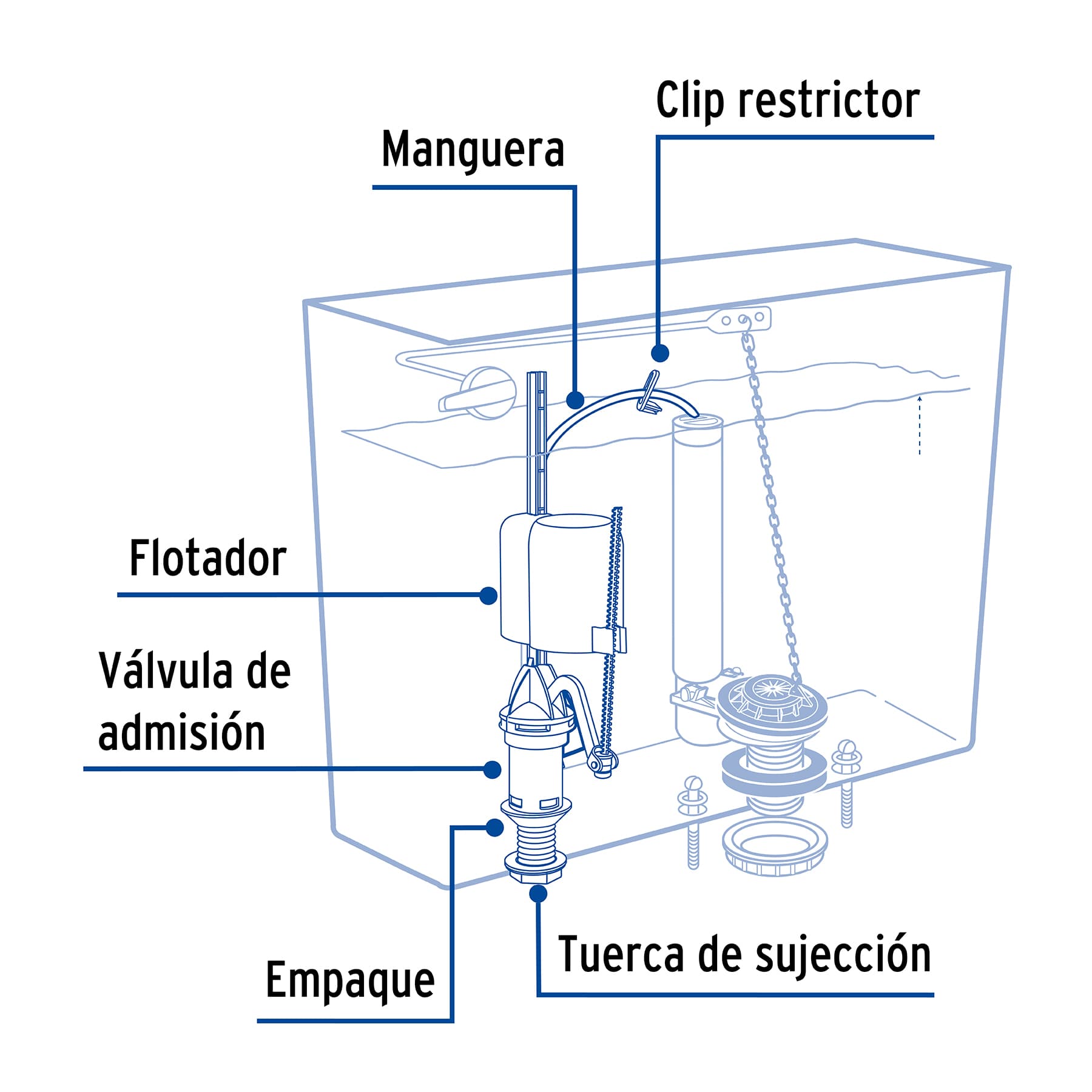 Clip restrictor

Manguera

Flotador

Válvula de admisión

Empaque

Tuerca de sujección