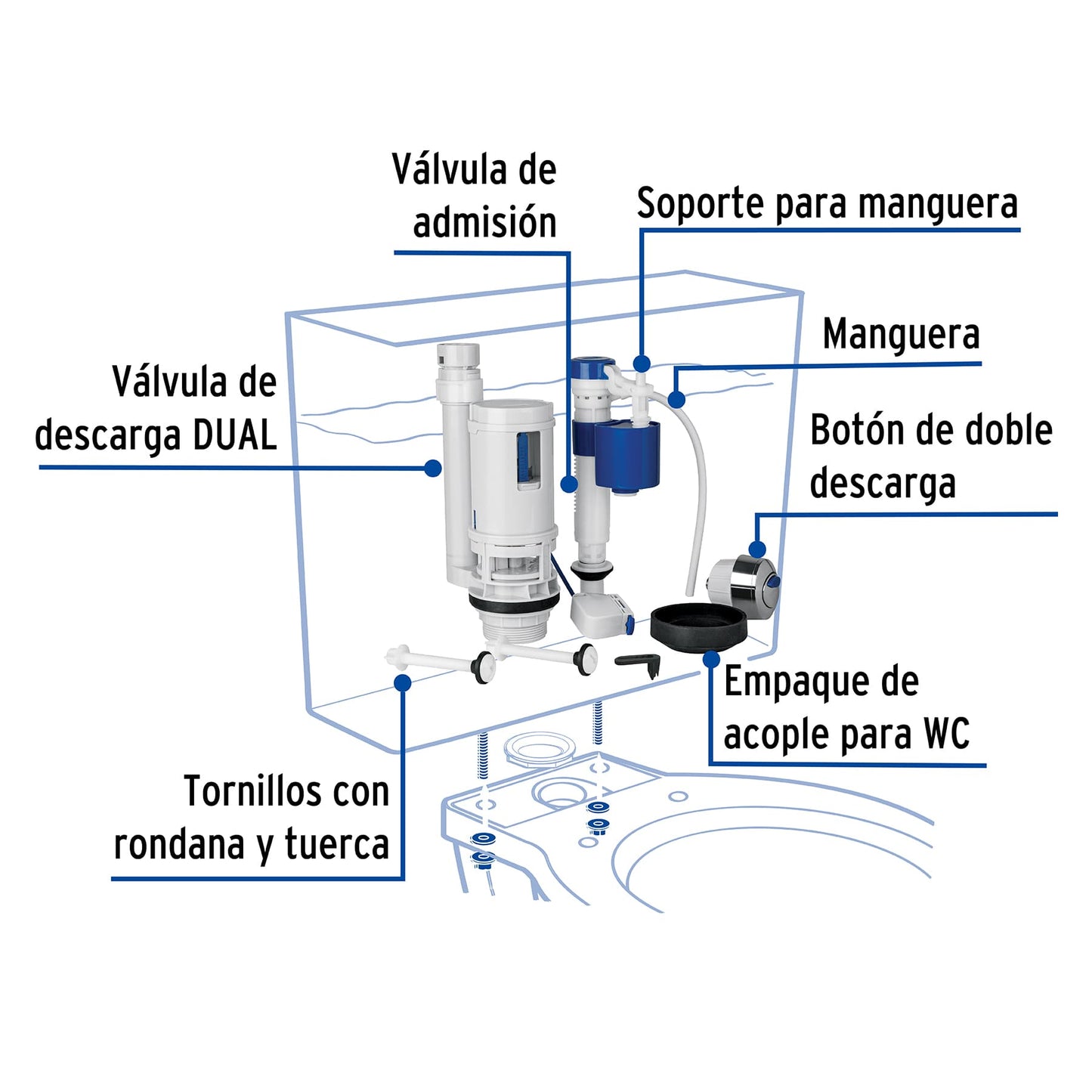 Válvula de admisión

Soporte para manguera

Manguera

Válvula de descarga DUAL

Botón de doble descarga

Empaque de acople para WC

Tornillos con rondana y tuerca